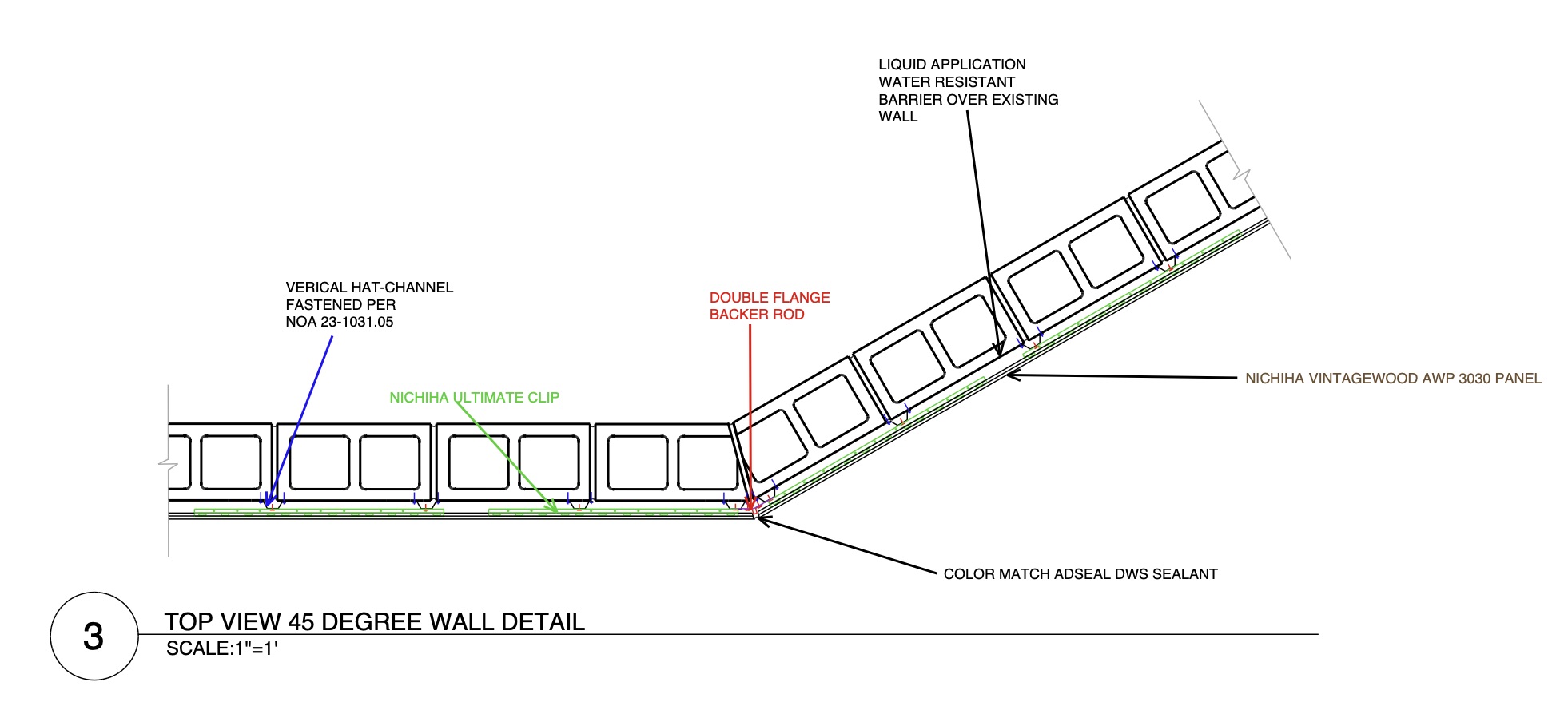 LIQUID APPLICATION
WATER RESISTANT
BARRIER OVER EXISTING
WALL

VERICAL HAT-CHANNEL
FASTENED PER
NOA 23-1031.05

DOUBLE FLANGE
BACKER ROD

NICHIHA ULTIMATE CLIP

NICHIHA VINTAGEWOOD AWP 3030 PANEL

COLOR MATCH ADSEAL DWS SEALANT

3

TOP VIEW 45 DEGREE WALL DETAIL
SCALE:1"=1'